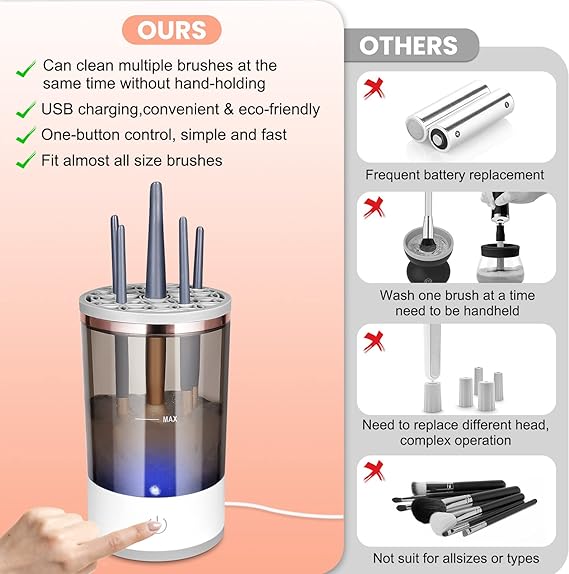 OURS

Can clean multiple brushes at the same time without hand-holding

USB charging,convenient & eco-friendly

One-button control, simple and fast

Fit almost all size brushes

MAX

OTHERS

Frequent battery replacement

Wash one brush at a time need to be handheld

Need to replace different head, complex operation

Not suit for allsizes or types