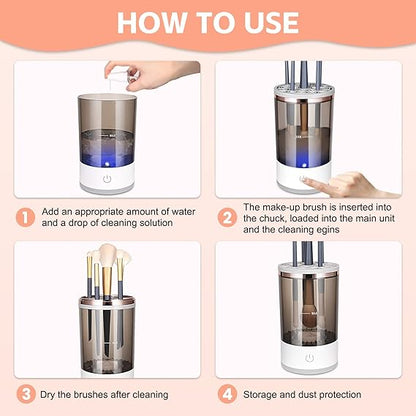 HOW TO USE

1 Add an appropriate amount of water and a drop of cleaning solution

2 The make-up brush is inserted into the chuck, loaded into the main unit and the cleaning egins

3 Dry the brushes after cleaning

4 Storage and dust protection