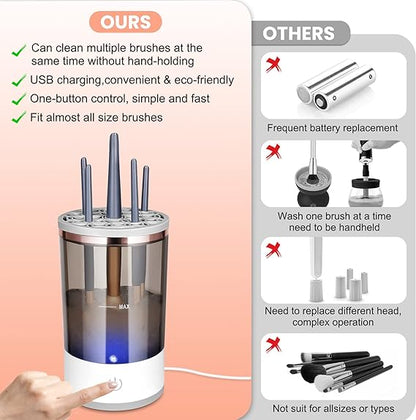 OURS

Can clean multiple brushes at the same time without hand-holding

USB charging,convenient & eco-friendly

One-button control, simple and fast

Fit almost all size brushes

MAX

OTHERS

Frequent battery replacement

Wash one brush at a time need to be handheld

Need to replace different head, complex operation

Not suit for allsizes or types